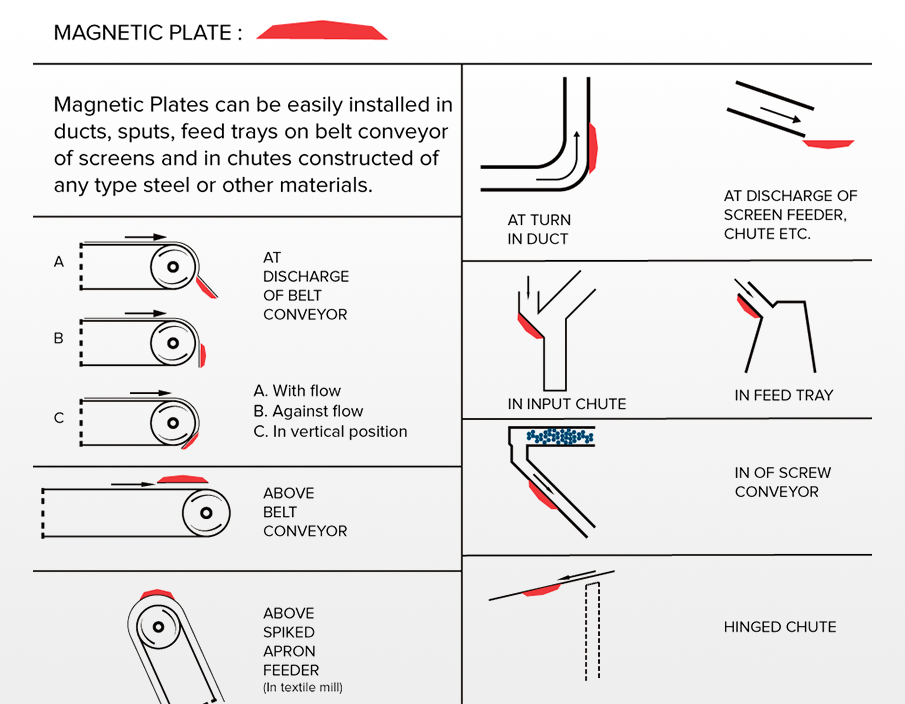 MAGNETIC PLATE :

Magnetic Plates can be easily installed in ducts, sputs, feed trays on belt conveyor of screens and in chutes constructed of any type steel or other materials.

A

B

C

AT DISCHARGE OF BELT CONVEYOR

A. With flow
B. Against flow
C. In vertical position

ABOVE BELT CONVEYOR

ABOVE SPIKED APRON FEEDER
(In textile mill)

AT TURN IN DUCT

AT DISCHARGE OF SCREEN FEEDER, CHUTE ETC.

IN INPUT CHUTE

IN FEED TRAY

IN OF SCREW CONVEYOR

HINGED CHUTE